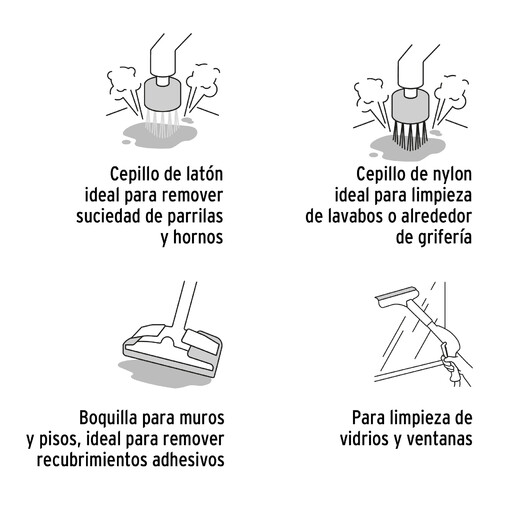 Cepillo de latón ideal para remover suciedad de parrilas y hornos

Cepillo de nylon ideal para limpieza de lavabos o alrededor de grifería

Boquilla para muros y pisos, ideal para remover recubrimientos adhesivos

Para limpieza de vidrios y ventanas