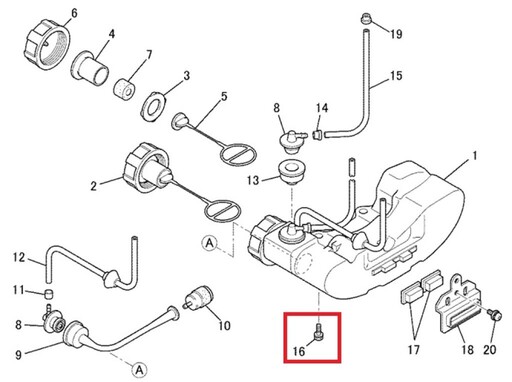 6
4
7
3
5
19
15
8
14
1
2
13
A
12
11
8
9
10
A
16
17
18
20