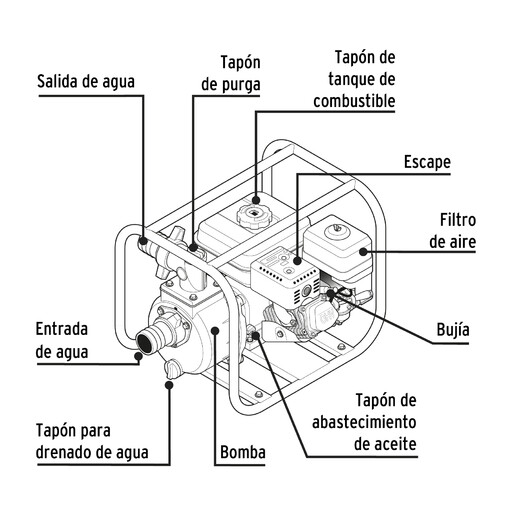 Salida de agua

Tapón de purga

Tapón de tanque de combustible

Escape

Filtro de aire

Bujía

Entrada de agua

Tapón para drenado de agua

Bomba

Tapón de abastecimiento de aceite