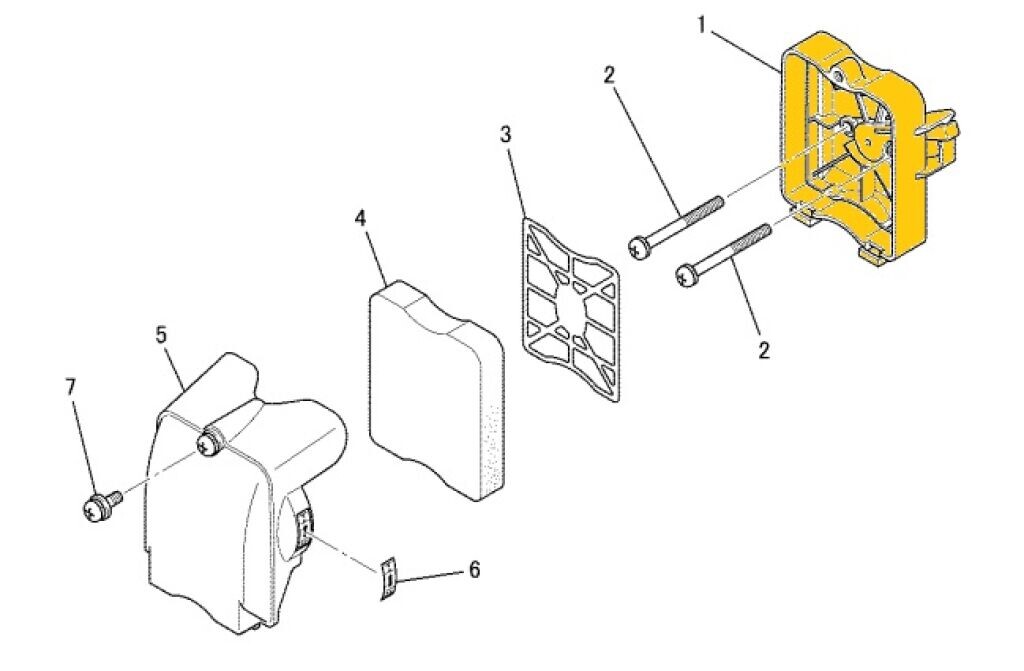 1
2
3
4
2
5
7
6