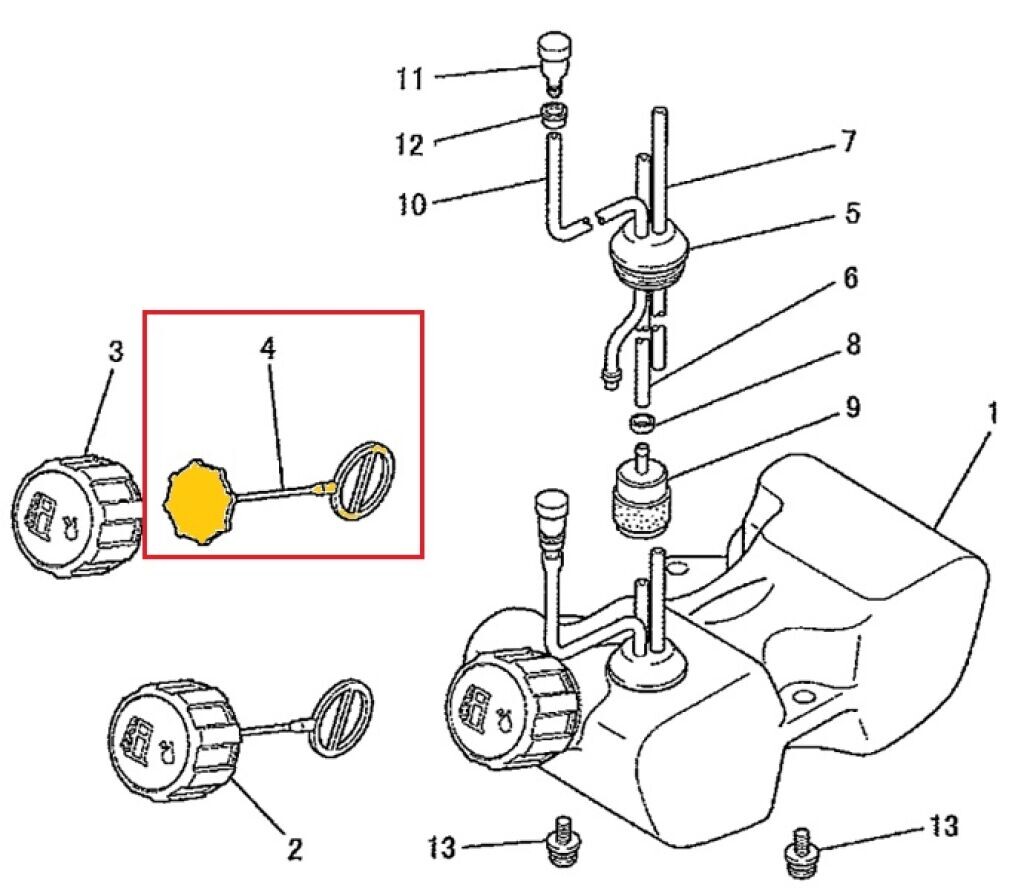 11
12
10
7
5
6
8
9
1
3
4
2
13
13