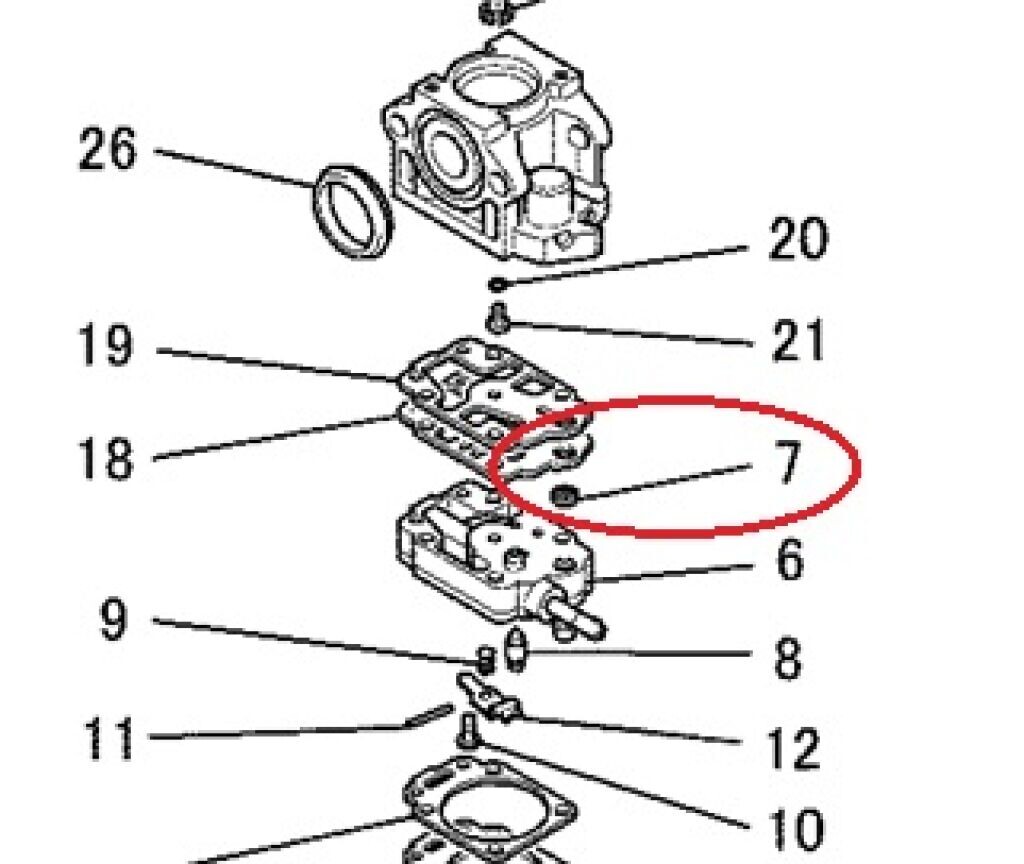 26
20
21
19
18
7
6
9
8
11
12
10