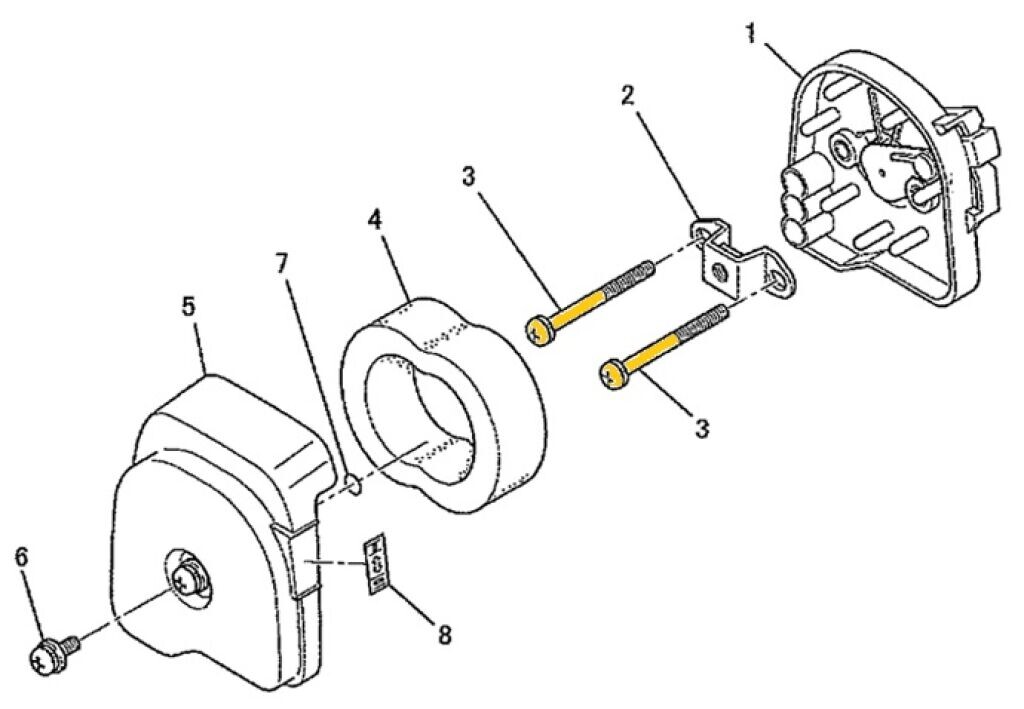 1
2
3
4
7
5
3
6
8