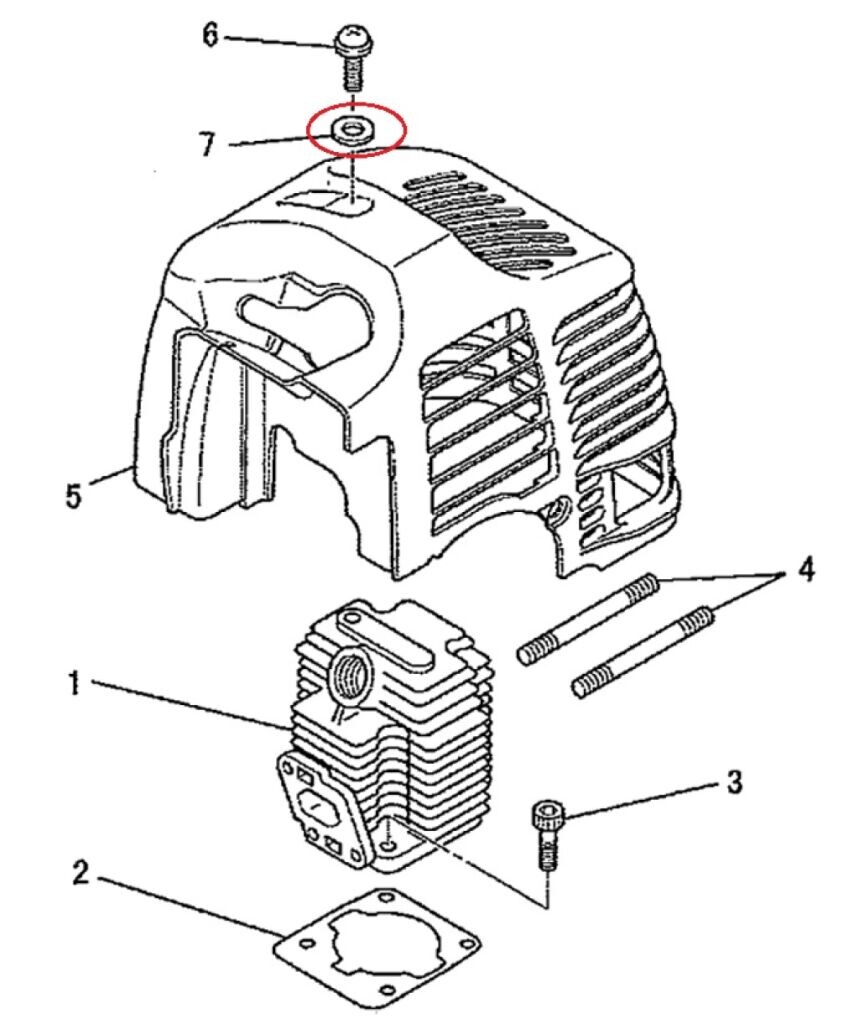 6
7
5
4
1
3
2