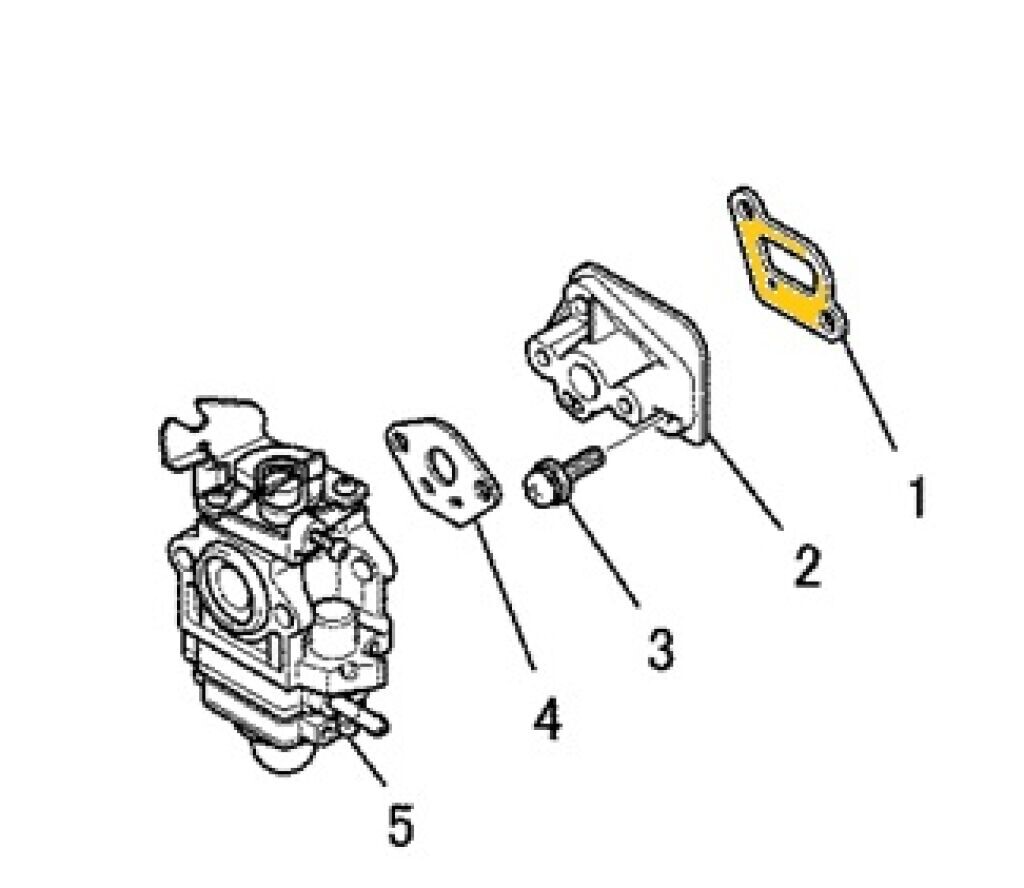 1
2
3
4
5