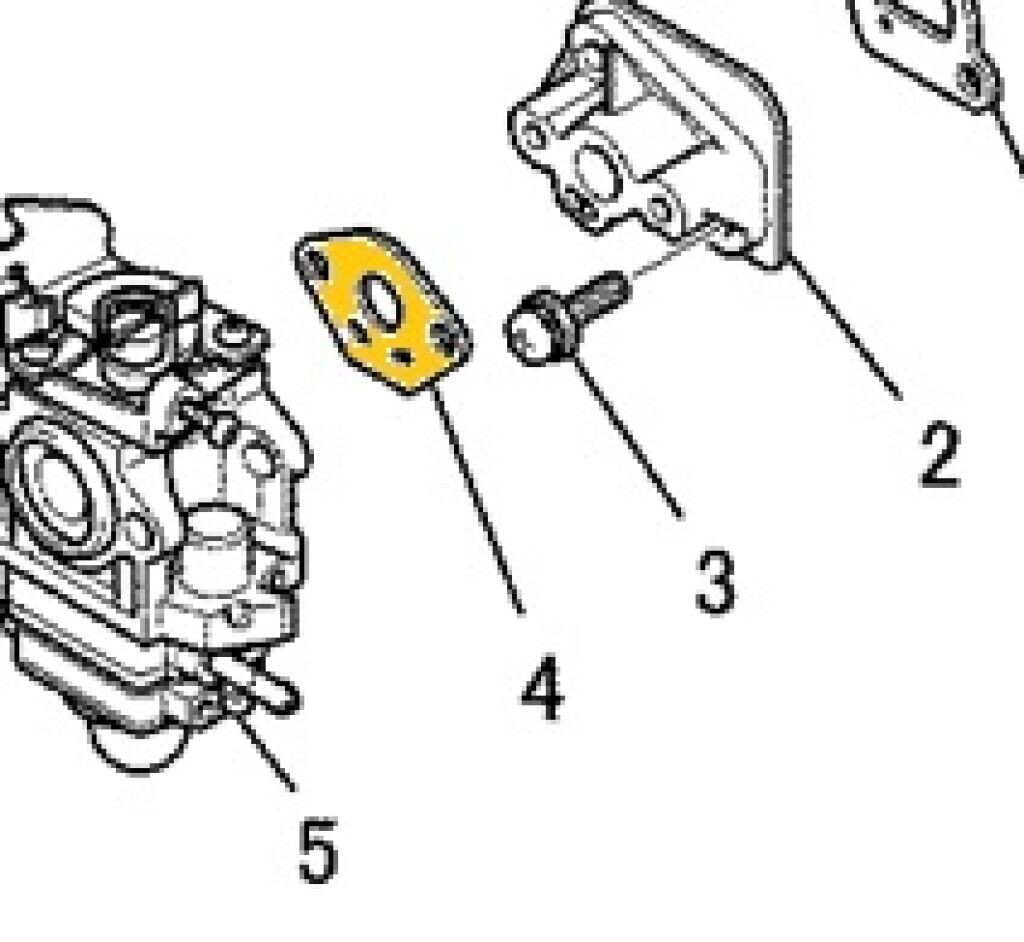 2
3
4
5